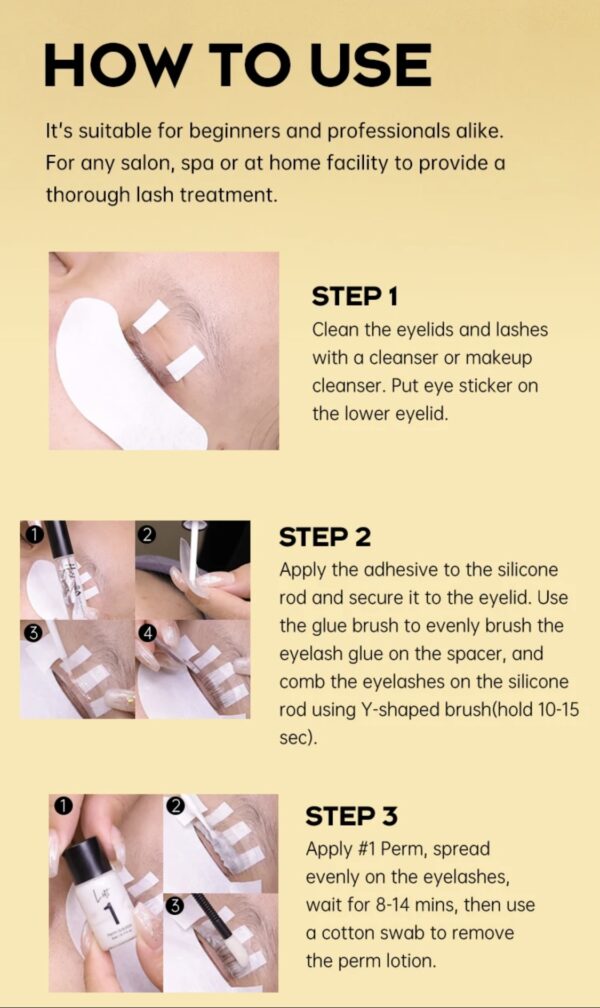 HOW TO USE

It's suitable for beginners and professionals alike. For any salon, spa or at home facility to provide a thorough lash treatment.

STEP 1
Clean the eyelids and lashes with a cleanser or makeup cleanser. Put eye sticker on the lower eyelid.

1 2 3 4

STEP 2
Apply the adhesive to the silicone rod and secure it to the eyelid. Use the glue brush to evenly brush the eyelash glue on the spacer, and comb the eyelashes on the silicone rod using Y-shaped brush(hold 10-15 sec).

1 2 3

1

STEP 3
Apply #1 Perm, spread evenly on the eyelashes, wait for 8-14 mins, then use a cotton swab to remove the perm lotion.